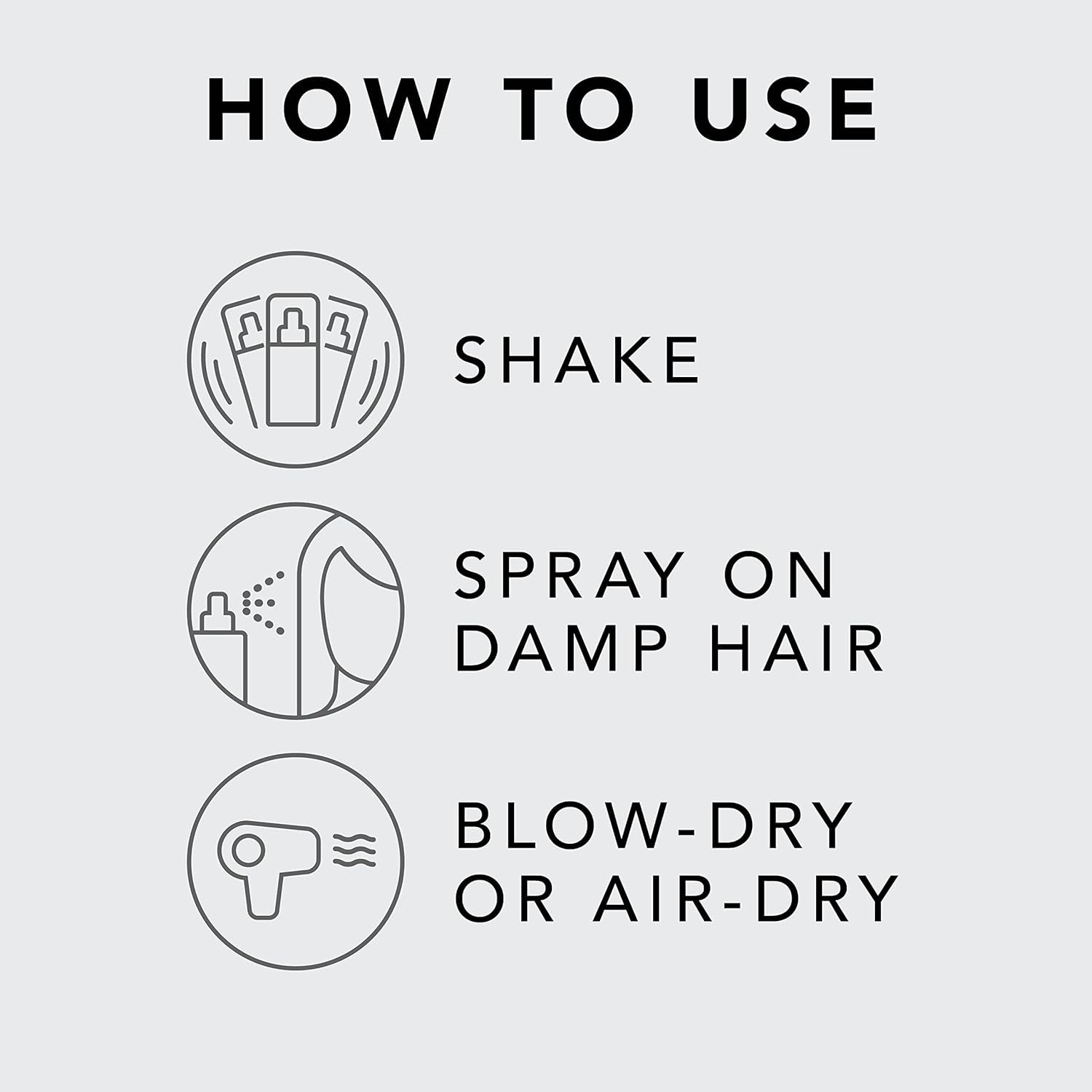 HOW TO USE

SHAKE

SPRAY ON DAMP HAIR

BLOW-DRY OR AIR-DRY