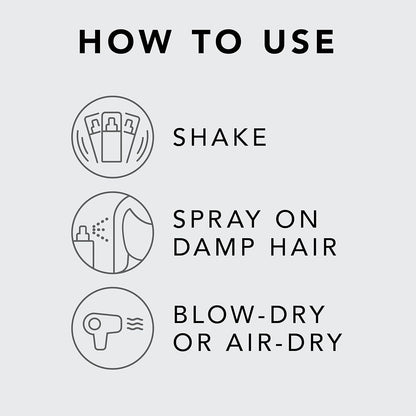 HOW TO USE

SHAKE

SPRAY ON DAMP HAIR

BLOW-DRY OR AIR-DRY