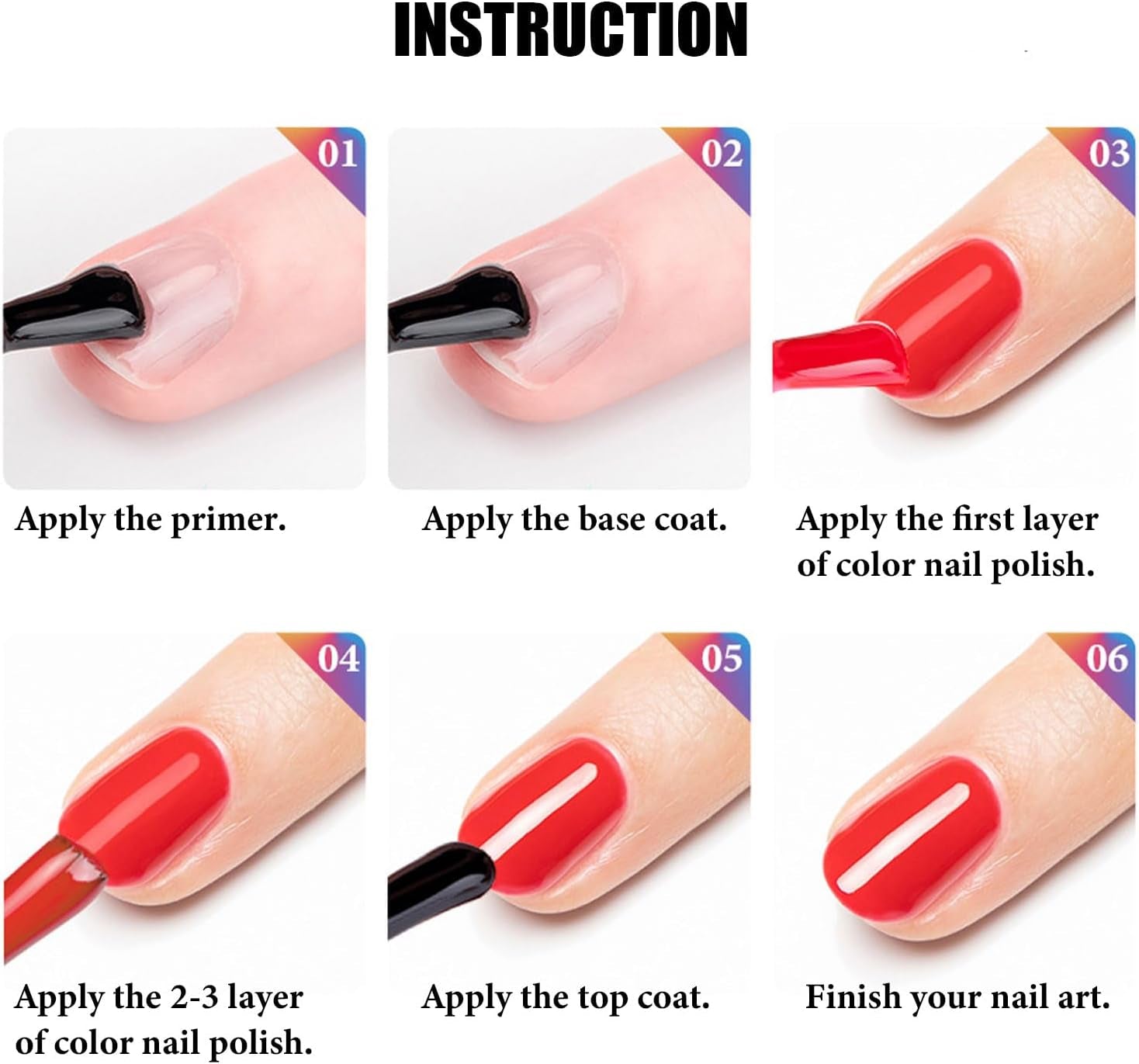 INSTRUCTION

01

Apply the primer.

02

Apply the base coat.

03

Apply the first layer of color nail polish.

04

Apply the 2-3 layer of color nail polish.

05

Apply the top coat.

06

Finish your nail art.