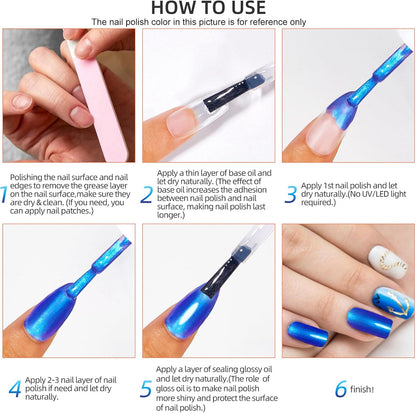 HOW TO USE
The nail polish color in this picture is for reference only

1 Polishing the nail surface and nail edges to remove the grease layer on the nail surface,make sure they are dry & clean. (If you need, you can apply nail patches.)

2 Apply a thin layer of base oil and let dry naturally. (The effect of base oil increases the adhesion between nail polish and nail surface, making nail polish last longer.)

3 Apply 1st nail polish and let dry naturally.(No UV/LED light required.)

4 Apply 2-3 nail layer of nail polish if need and let dry naturally.

5 Apply a layer of sealing glossy oil and let dry naturally.(The role of gloss oil is to make nail polish more shiny and protect the surface of nail polish.)

6 finish!