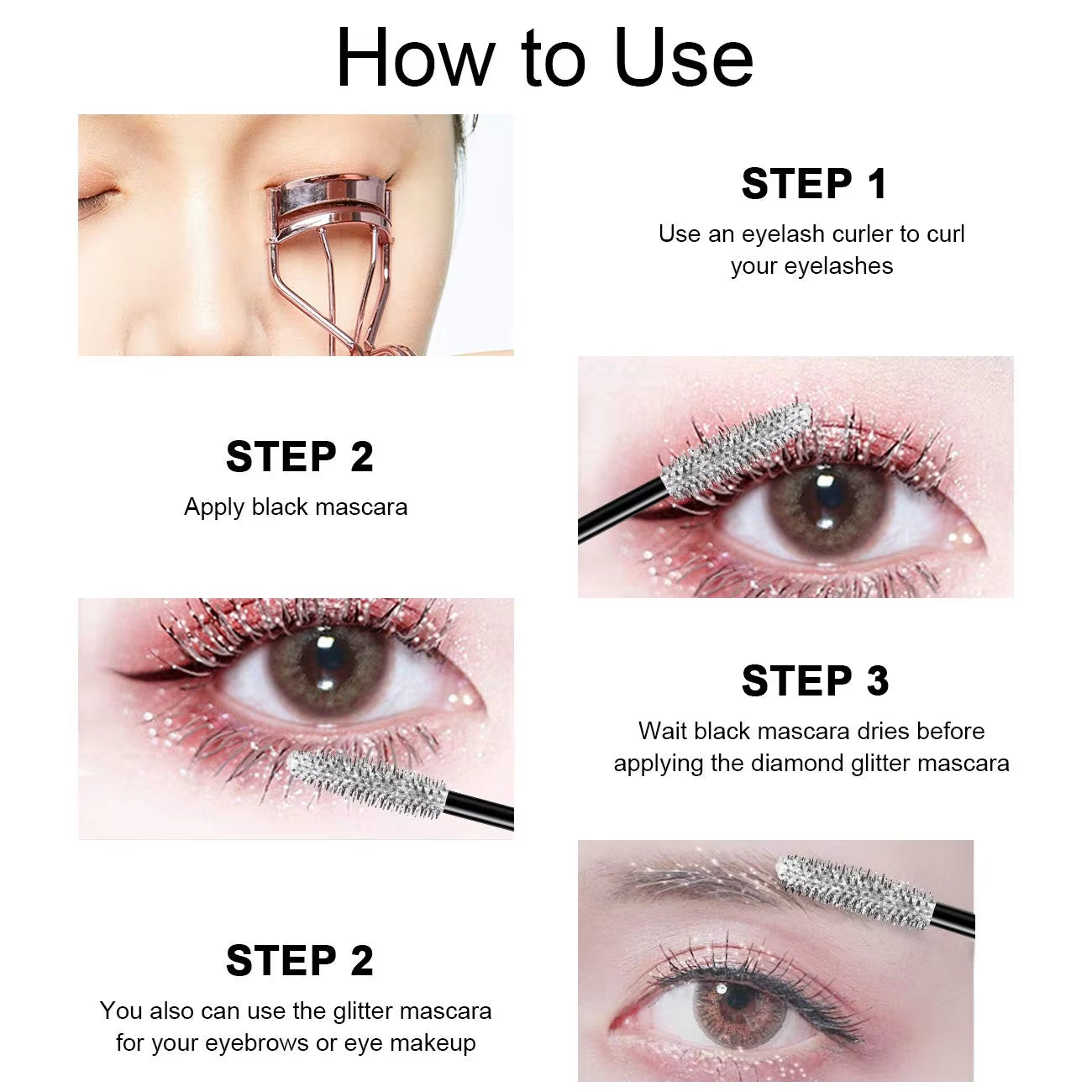 How to Use

STEP 1
Use an eyelash curler to curl your eyelashes

STEP 2
Apply black mascara

STEP 3
Wait black mascara dries before applying the diamond glitter mascara

STEP 2
You also can use the glitter mascara for your eyebrows or eye makeup